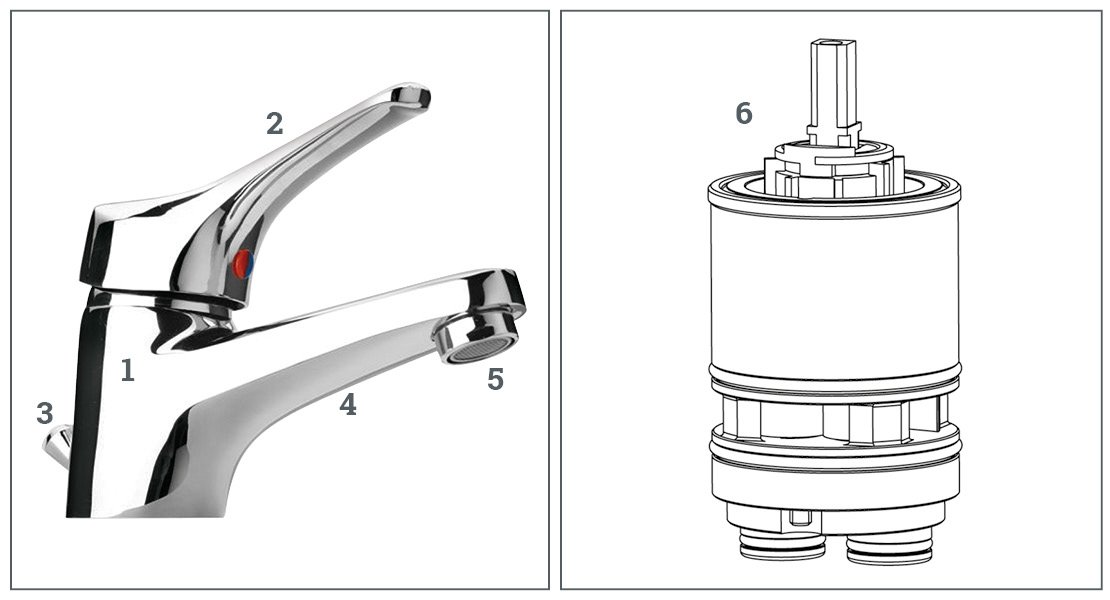 2
1
3
4
5
6